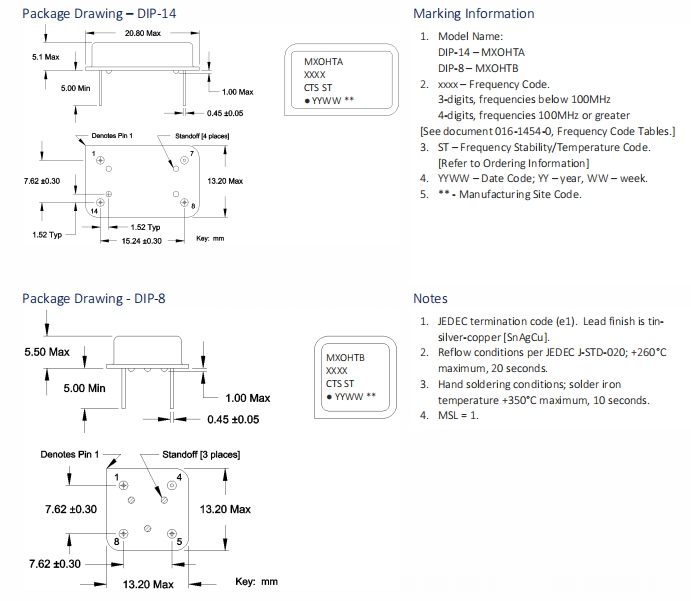 Package Drawing – DIP-14

20.80 Max
5.1 Max
5.00 Min
1.00 Max
0.45 ±0.05
Denotes Pin 1
Standoff [4 places]
1
7
7.62 ±0.30
13.20 Max
14
8
1.52 Typ
1.52 Typ
15.24 ±0.30
Key: mm

MXOHTA
XXXX
CTS ST
● YYWW **

Marking Information

1. Model Name:
DIP-14 – MXOHTA
DIP-8 – MXOHTB
2. xxxx – Frequency Code.
3-digits, frequencies below 100MHz
4-digits, frequencies 100MHz or greater
[See document 016-1454-0, Frequency Code Tables.]
3. ST – Frequency Stability/Temperature Code.
[Refer to Ordering Information]
4. YYWW – Date Code; YY – year, WW – week.
5. ** - Manufacturing Site Code.

Package Drawing - DIP-8

5.50 Max
5.00 Min
1.00 Max
0.45 ±0.05
Denotes Pin 1
Standoff [3 places]
1
4
7.62 ±0.30
13.20 Max
8
5
7.62 ±0.30
13.20 Max
Key: mm

MXOHTB
XXXX
CTS ST
● YYWW **

Notes

1. JEDEC termination code (e1). Lead finish is tin-silver-copper [SnAgCu].
2. Reflow conditions per JEDEC J-STD-020; +260°C maximum, 20 seconds.
3. Hand soldering conditions; solder iron temperature +350°C maximum, 10 seconds.
4. MSL = 1.